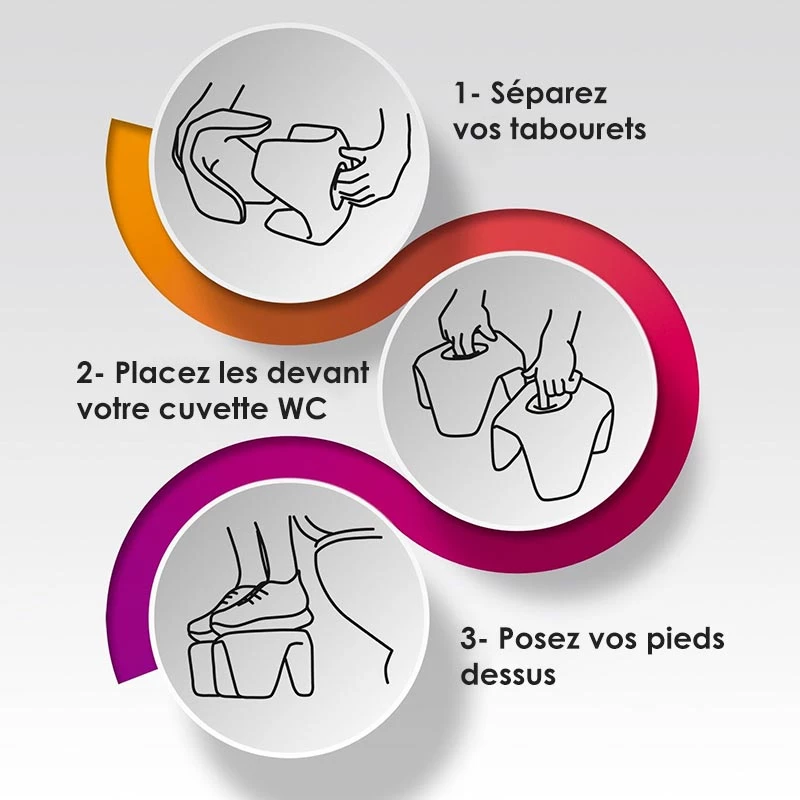 1- Séparez vos tabourets

2- Placez les devant votre cuvette WC

3- Posez vos pieds dessus