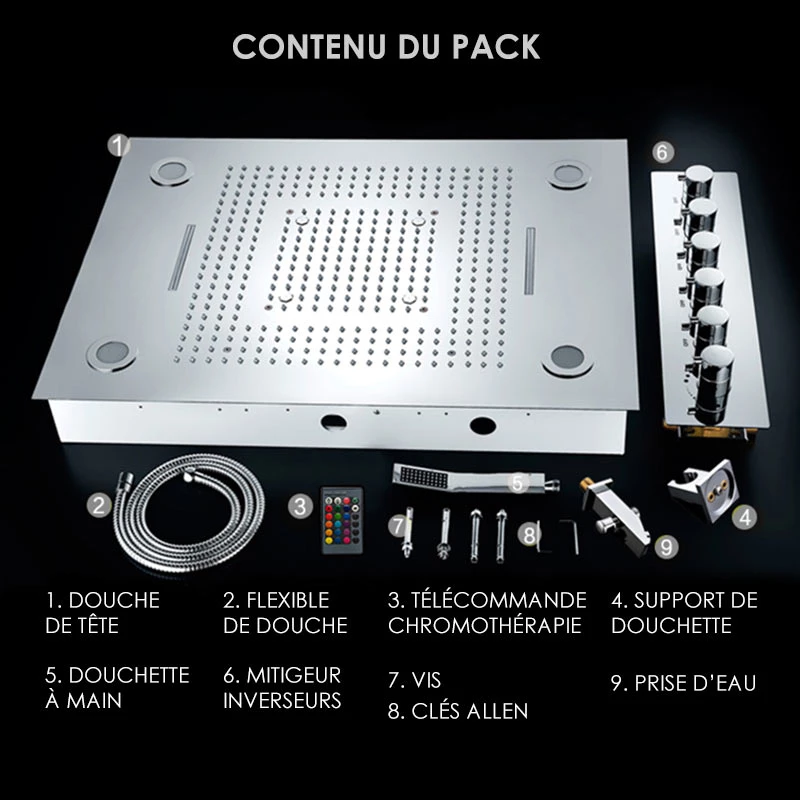 CONTENU DU PACK

1

6

2

3

5

7

8

9

4

1. DOUCHE DE TÊTE

2. FLEXIBLE DE DOUCHE

3. TÉLÉCOMMANDE CHROMOTHÉRAPIE

4. SUPPORT DE DOUCHETTE

5. DOUCHETTE À MAIN

6. MITIGEUR INVERSEURS

7. VIS
8. CLÉS ALLEN

9. PRISE D'EAU